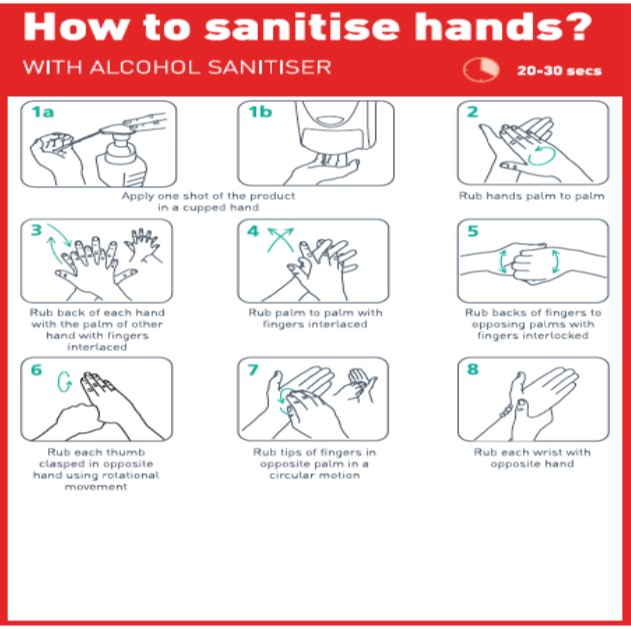 How to sanitise hands?

WITH ALCOHOL SANITISER

20-30 secs

1a

1b

Apply one shot of the product in a cupped hand

2

Rub hands palm to palm

3

Rub back of each hand with the palm of other hand with fingers interlaced

4

Rub palm to palm with fingers interlaced

5

Rub backs of fingers to opposing palms with fingers interlocked

6

Rub each thumb clasped in opposite hand using rotational movement

7

Rub tips of fingers in opposite palm in a circular motion

8

Rub each wrist with opposite hand